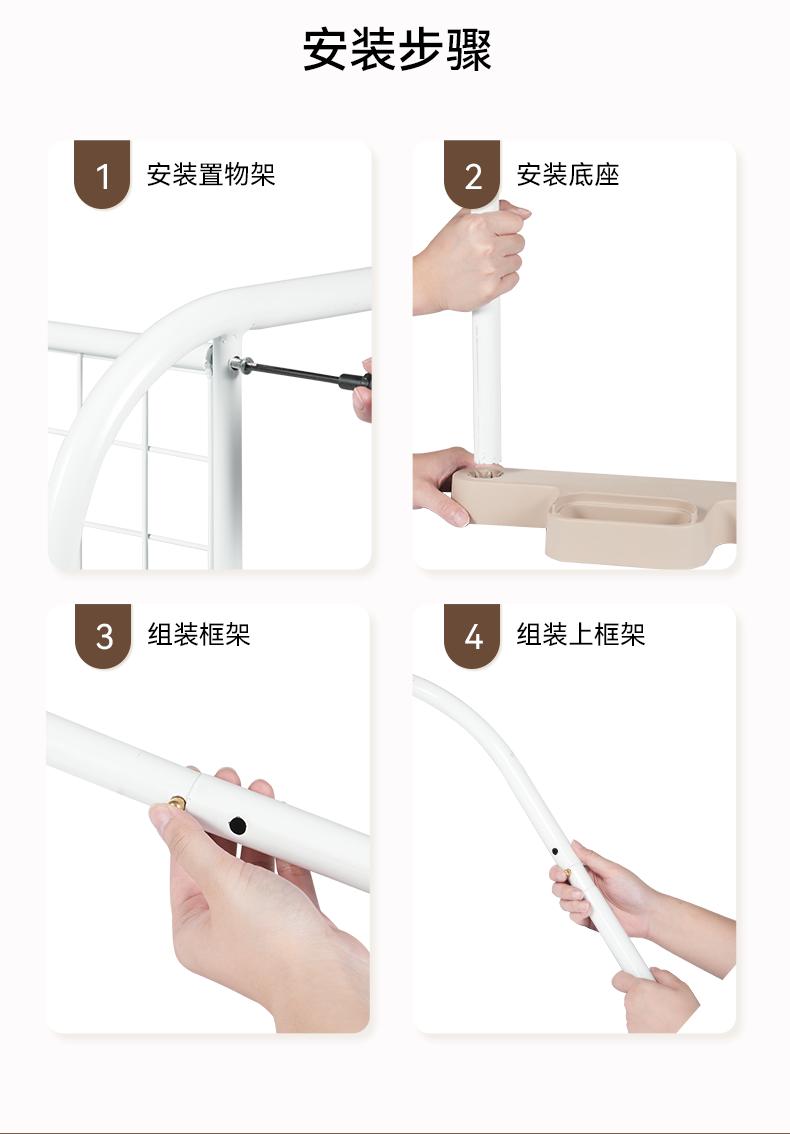 安装步骤

1 安装置物架

2 安装底座

3 组装框架

4 组装上框架